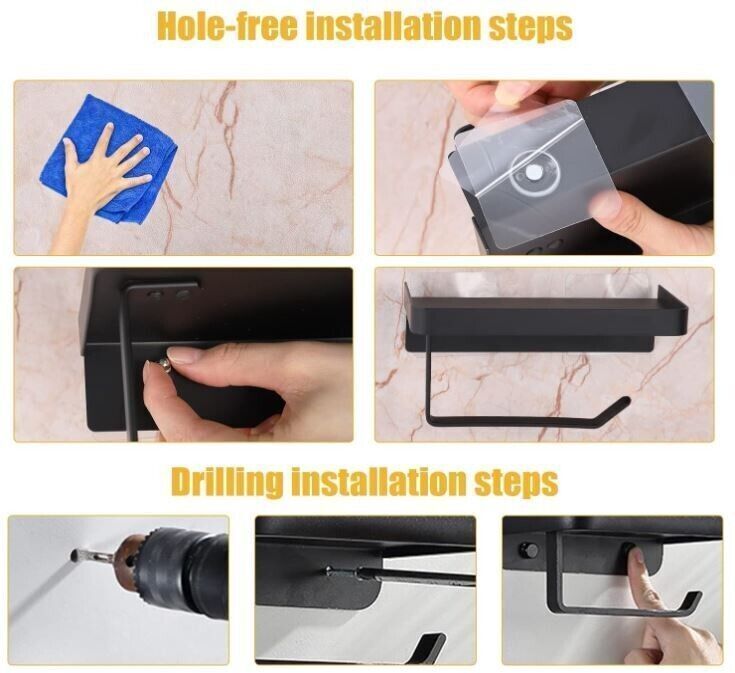 Hole-free installation steps

Drilling installation steps