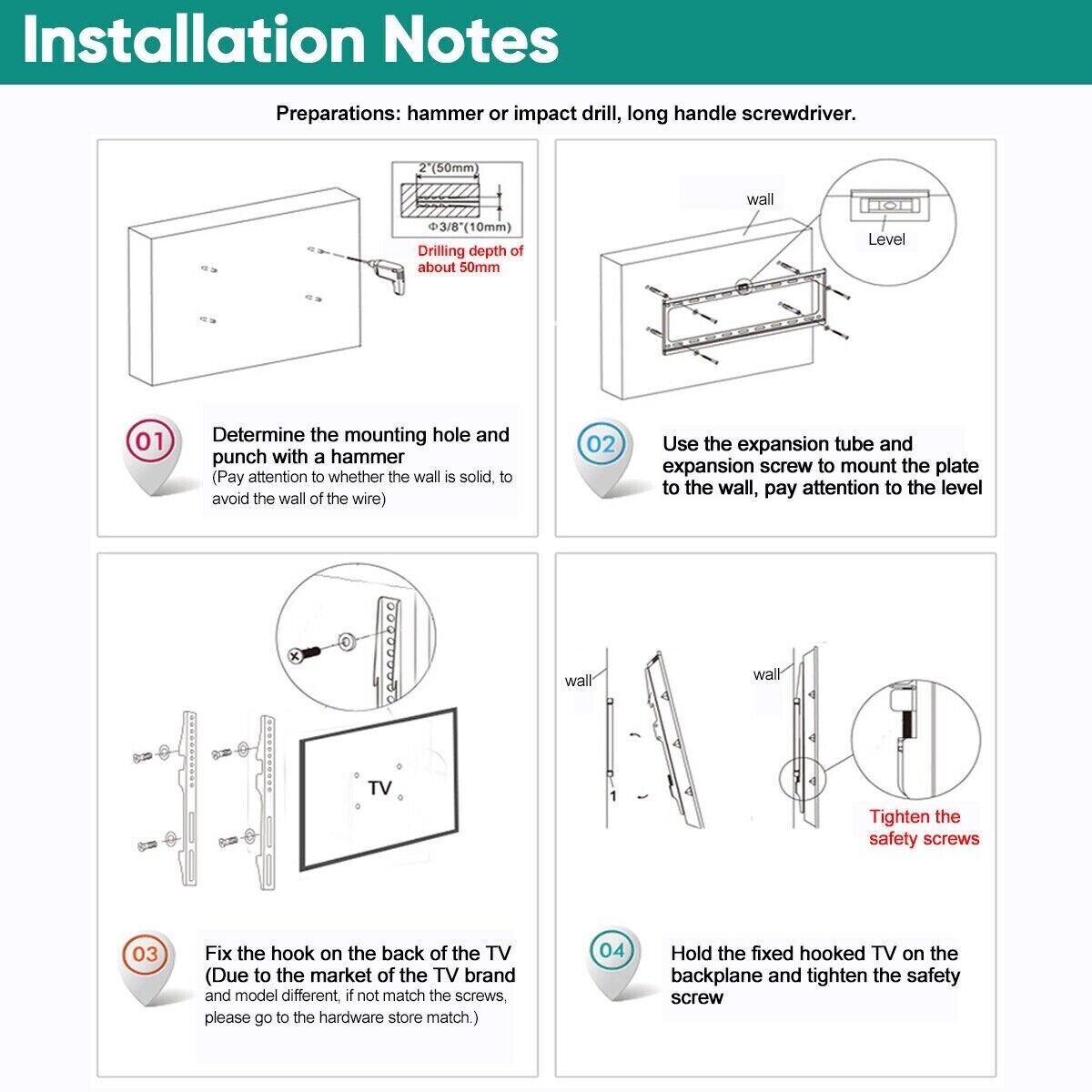 Installation Notes

Preparations: hammer or impact drill, long handle screwdriver.

2"(50mm)

Φ3/8"(10mm)

Drilling depth of about 50mm

01

Determine the mounting hole and punch with a hammer (Pay attention to whether the wall is solid, to avoid the wall of the wire)

wall

Level

02

Use the expansion tube and expansion screw to mount the plate to the wall, pay attention to the level

TV

03

Fix the hook on the back of the TV (Due to the market of the TV brand and model different, if not match the screws, please go to the hardware store match.)

wall

1

wall

Tighten the safety screws

04

Hold the fixed hooked TV on the backplane and tighten the safety screw