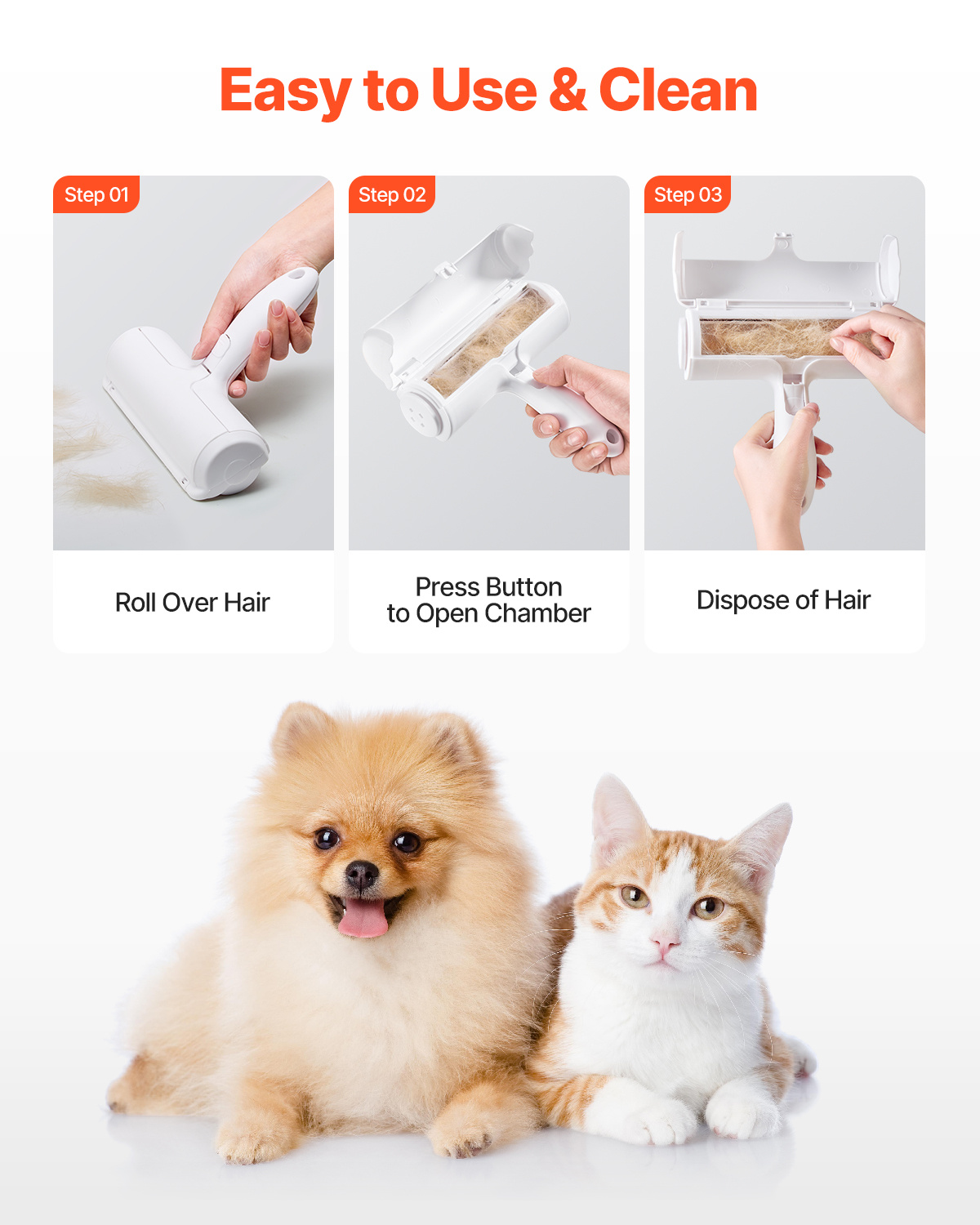 Easy to Use & Clean

Step 01

Roll Over Hair

Step 02

Press Button to Open Chamber

Step 03

Dispose of Hair