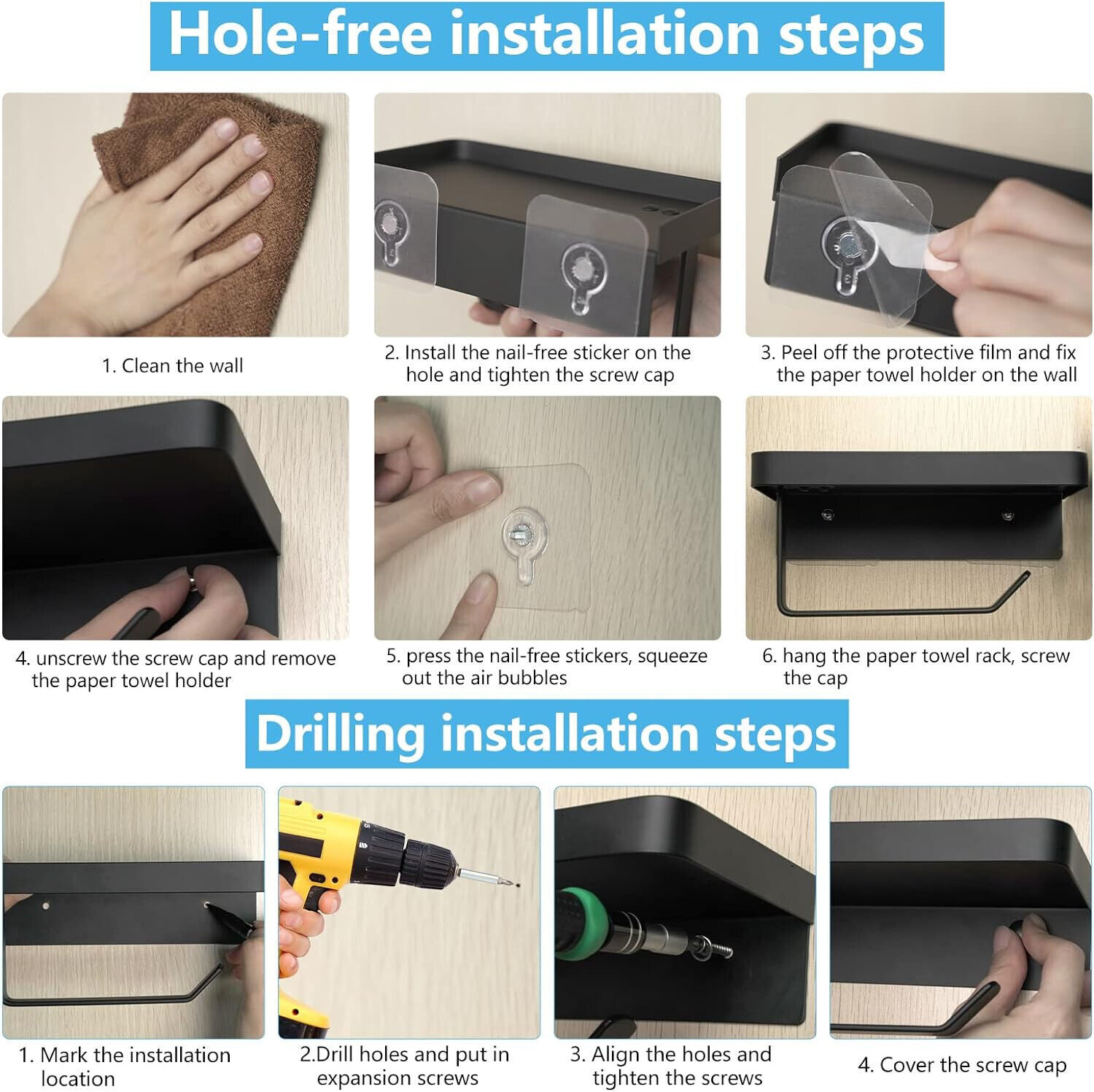 Hole-free installation steps

1. Clean the wall

2. Install the nail-free sticker on the hole and tighten the screw cap

3. Peel off the protective film and fix the paper towel holder on the wall

4. unscrew the screw cap and remove the paper towel holder

5. press the nail-free stickers, squeeze out the air bubbles

6. hang the paper towel rack, screw the cap

Drilling installation steps

1. Mark the installation location

2.Drill holes and put in expansion screws

3. Align the holes and tighten the screws

4. Cover the screw cap