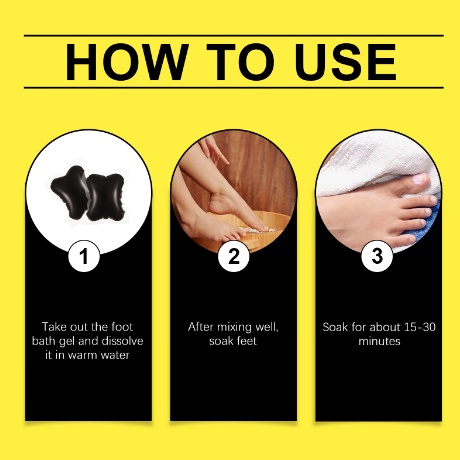 HOW TO USE

1

Take out the foot bath gel and dissolve it in warm water

2

After mixing well, soak feet

3

Soak for about 15-30 minutes